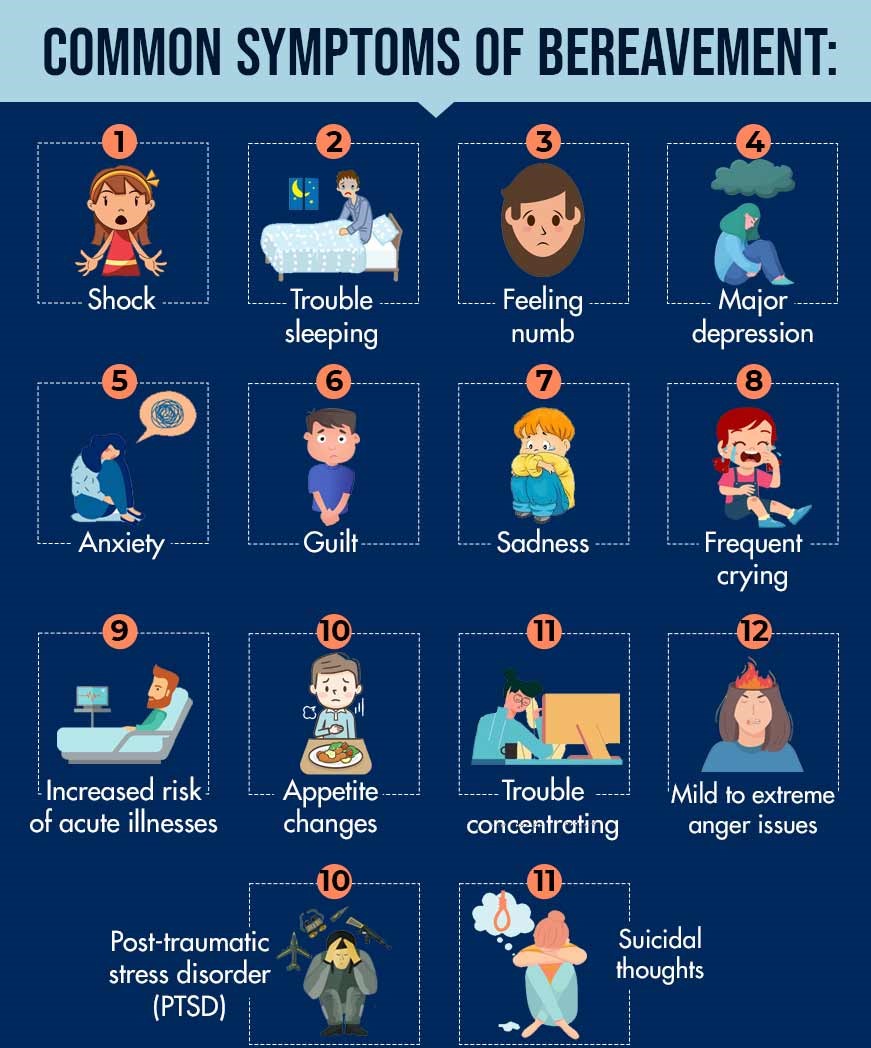 COMMON SYMPTOMS OF BEREAVEMENT:

1
Shock

2
Trouble sleeping

3
Feeling numb

4
Major depression

5
Anxiety

6
Guilt

7
Sadness

8
Frequent crying

9
Increased risk of acute illnesses

10
Appetite changes

11
Trouble concentrating

12
Mild to extreme anger issues

10
Post-traumatic stress disorder (PTSD)

11
Suicidal thoughts